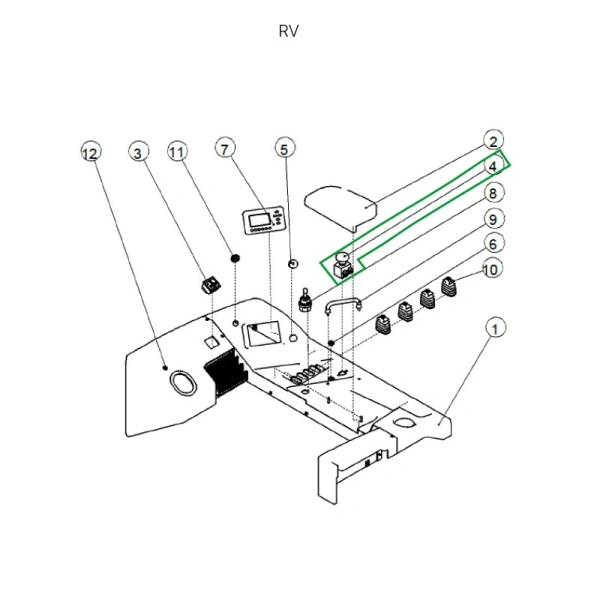 RV

12
3
11
7
5
2
4
8
9
6
10
1